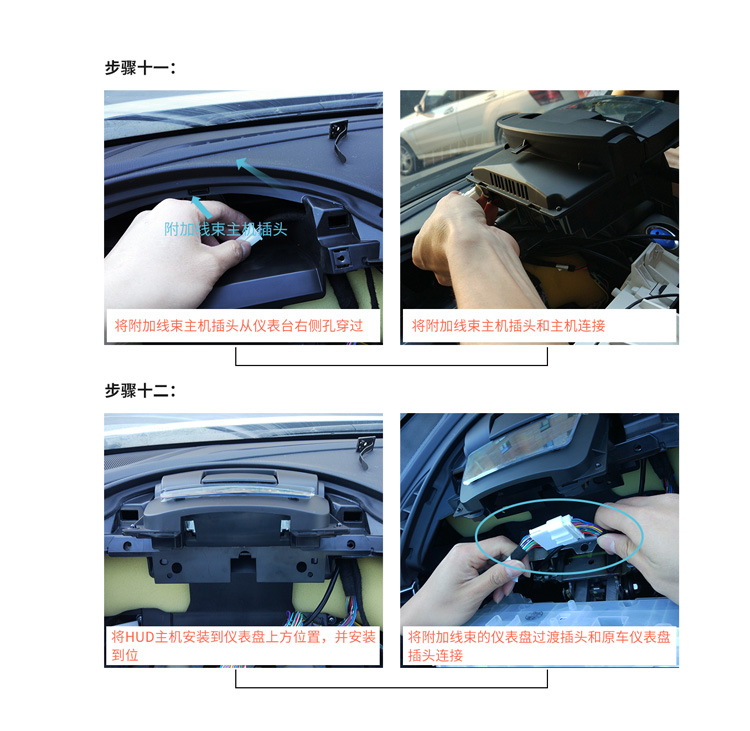 步骤十一:

附加线束主机插头

将附加线束主机插头从仪表台右侧孔穿过

将附加线束主机插头和主机连接

步骤十二:

将HUD主机安装到仪表盘上方位置，并安装到位

将附加线束的仪表盘过渡插头和原车仪表盘插头连接