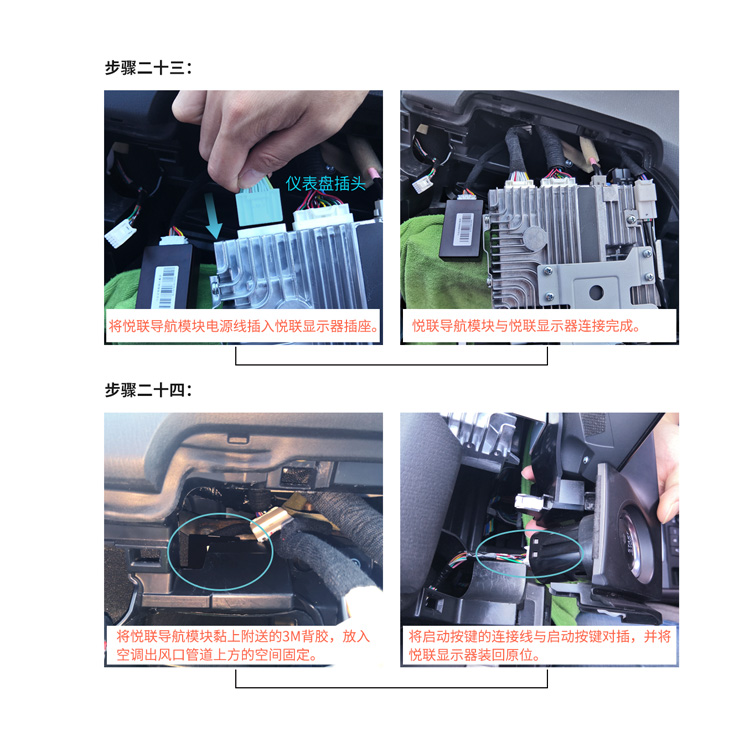 步骤二十三：

仪表盘插头

将悦联导航模块电源线插入悦联显示器插座。

悦联导航模块与悦联显示器连接完成。

步骤二十四：

将悦联导航模块黏上附送的3M背胶，放入空调出风口管道上方的空间固定。

将启动按键的连接线与启动按键对插，并将悦联显示器装回原位。