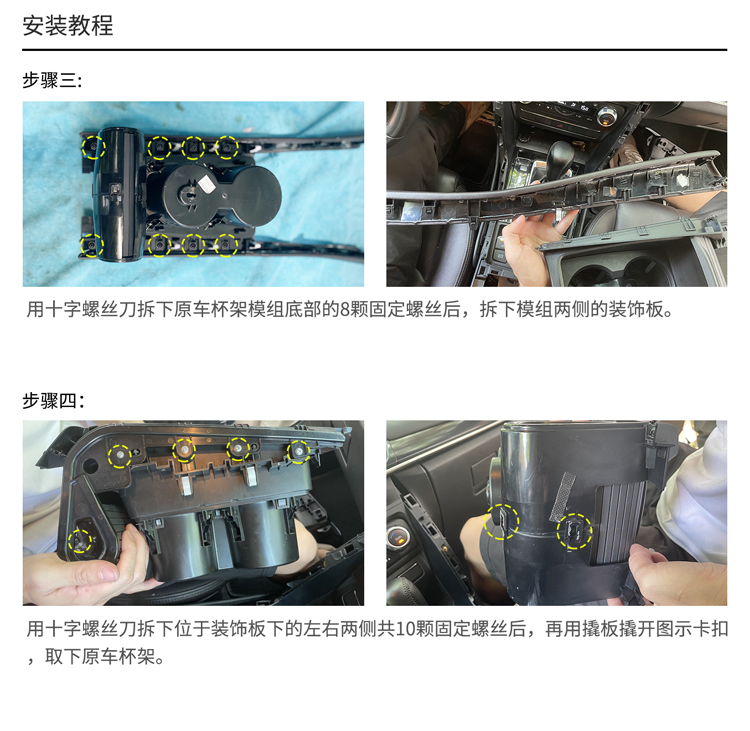 安装教程

步骤三:

用十字螺丝刀拆下原车杯架模组底部的8颗固定螺丝后，拆下模组两侧的装饰板。

步骤四:

用十字螺丝刀拆下位于装饰板下的左右两侧共10颗固定螺丝后，再用撬板撬开图示卡扣，取下原车杯架。