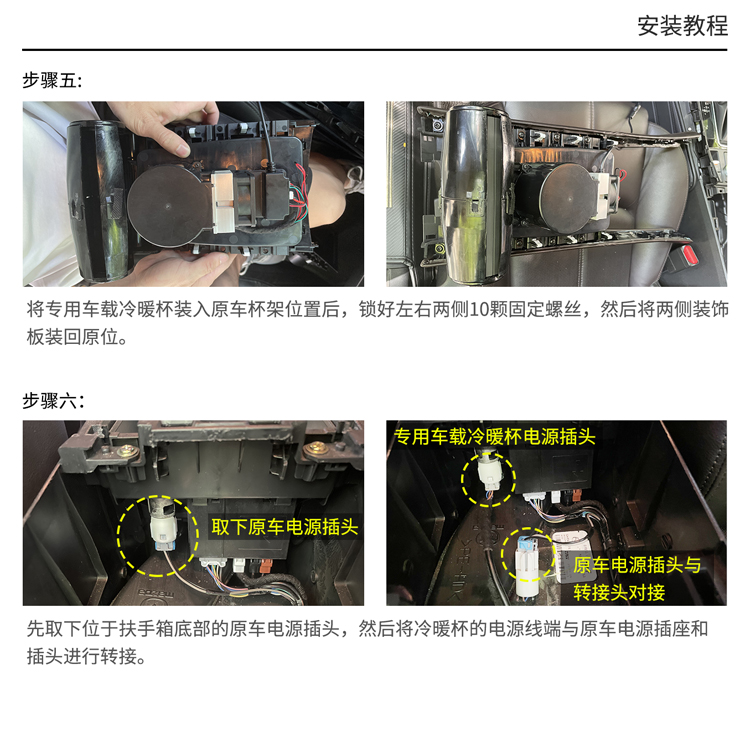 安装教程

步骤五:

将专用车载冷暖杯装入原车杯架位置后，锁好左右两侧10颗固定螺丝，然后将两侧装饰板装回原位。

步骤六:

取下原车电源插头

专用车载冷暖杯电源插头

原车电源插头与转接头对接

先取下位于扶手箱底部的原车电源插头，然后将冷暖杯的电源线端与原车电源插座和插头进行转接。