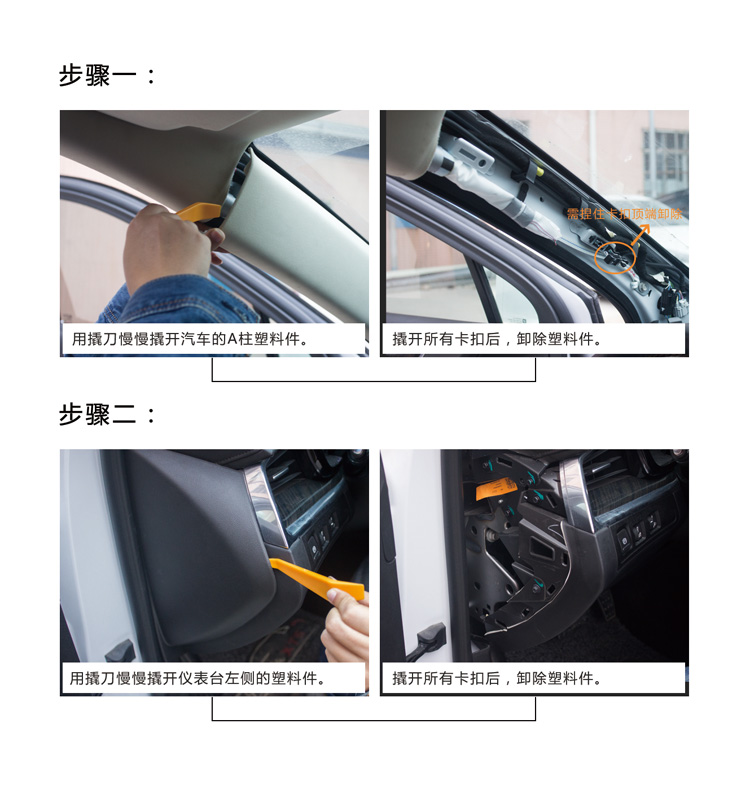 步骤一：

用撬刀慢慢撬开汽车的A柱塑料件。

需捏住卡扣顶端卸除

撬开所有卡扣后，卸除塑料件。

步骤二：

用撬刀慢慢撬开仪表台左侧的塑料件。

撬开所有卡扣后，卸除塑料件。