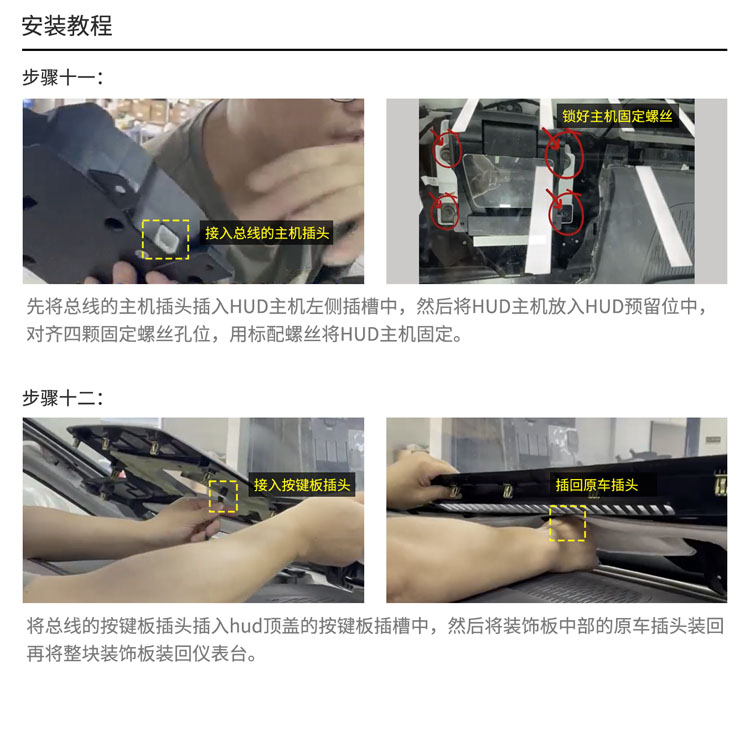 安装教程

步骤十一：

接入总线的主机插头

锁好主机固定螺丝

先将总线的主机插头插入HUD主机左侧插槽中，然后将HUD主机放入HUD预留位中，对齐四颗固定螺丝孔位，用标配螺丝将HUD主机固定。

步骤十二：

接入按键板插头

插回原车插头

将总线的按键板插头插入hud顶盖的按键板插槽中，然后将装饰板中部的原车插头装回再将整块装饰板装回仪表台。